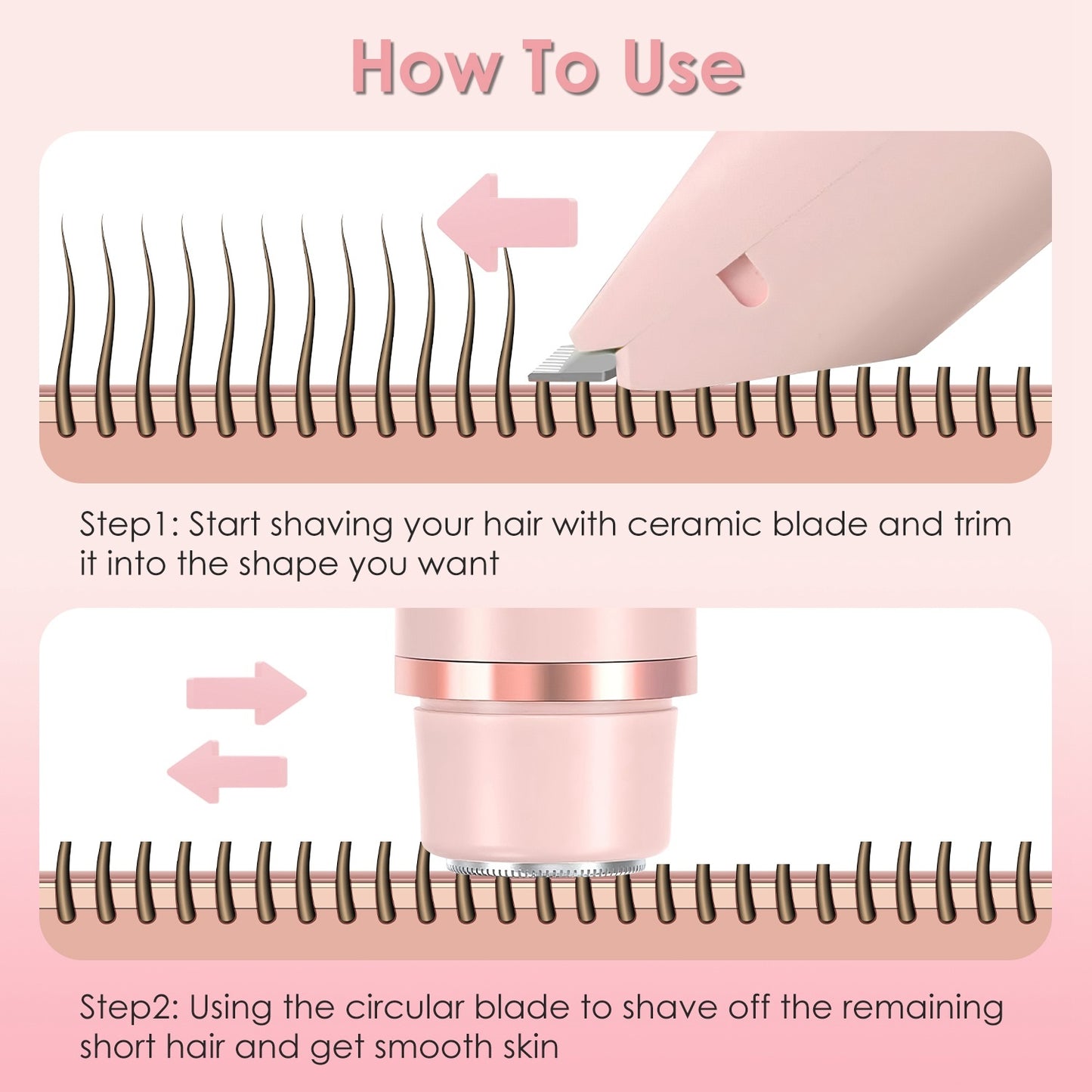 How To Use

Step1: Start shaving your hair with ceramic blade and trim it into the shape you want

Step2: Using the circular blade to shave off the remaining short hair and get smooth skin